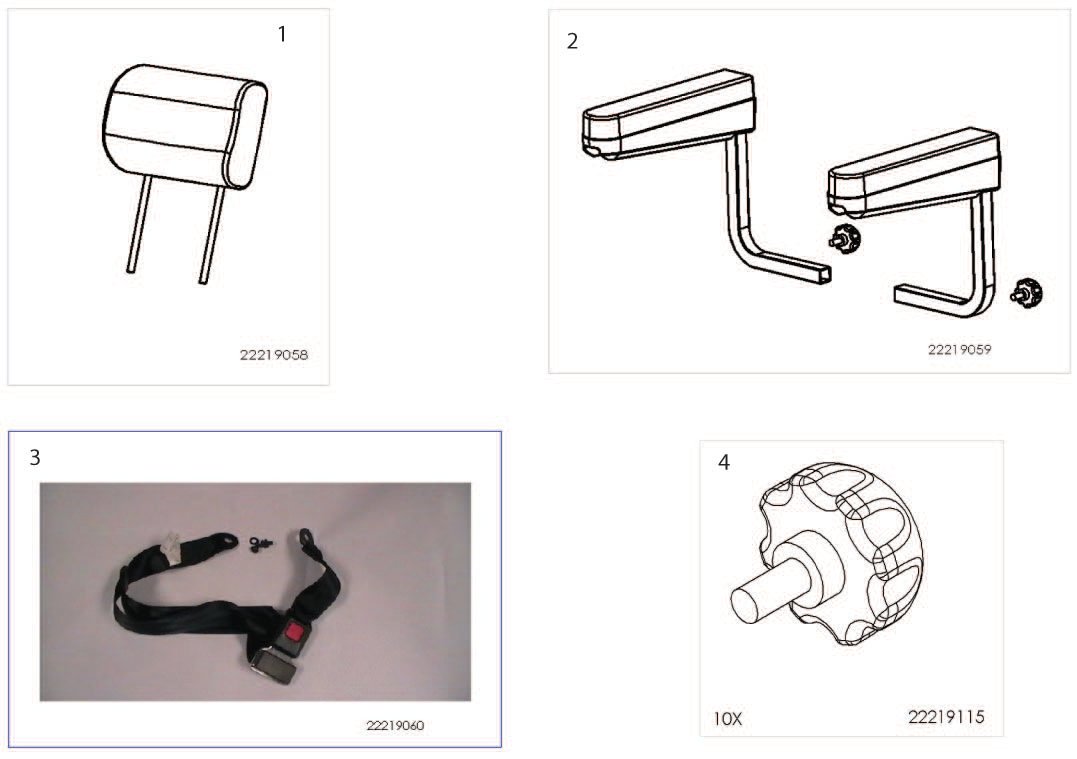 1

22219058

2

22219059

3

22219060

4

10X

22219115