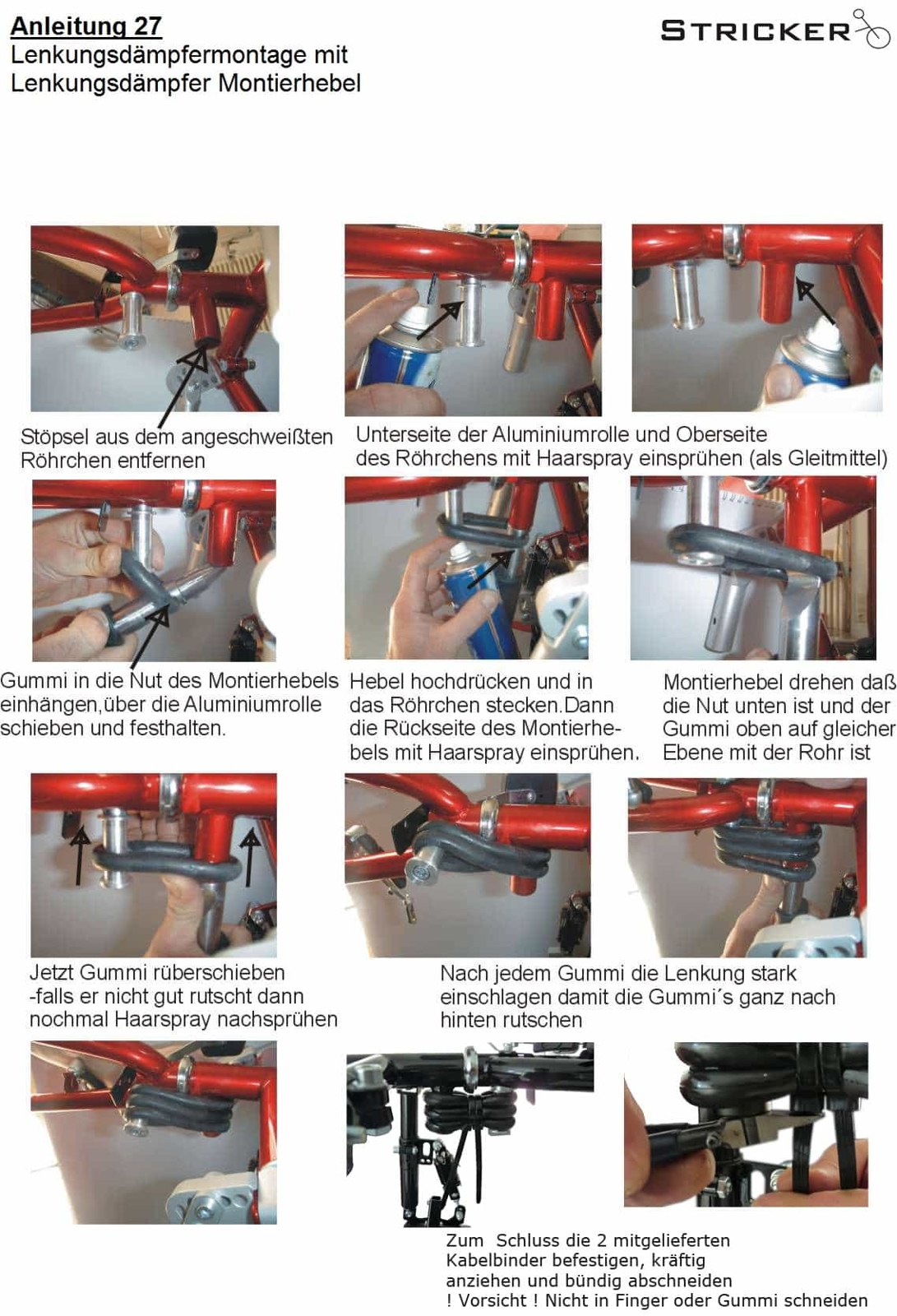 Anleitung 27
Lenkungsdämpfermontage mit Lenkungsdämpfer Montierhebel

STRICKER

Stöpsel aus dem angeschweißten Röhrchen entfernen

Unterseite der Aluminiumrolle und Oberseite des Röhrchens mit Haarspray einsprühen (als Gleitmittel)

Gummi in die Nut des Montierhebels einhängen,über die Aluminiumrolle schieben und festhalten.

Hebel hochdrücken und in das Röhrchen stecken.Dann die Rückseite des Montierhebels mit Haarspray einsprühen.

Montierhebel drehen daß die Nut unten ist und der Gummi oben auf gleicher Ebene mit der Rohr ist

Jetzt Gummi rüberschieben -falls er nicht gut rutscht dann nochmal Haarspray nachsprühen

Nach jedem Gummi die Lenkung stark einschlagen damit die Gummi´s ganz nach hinten rutschen

Zum Schluss die 2 mitgelieferten Kabelbinder befestigen, kräftig anziehen und bündig abschneiden
! Vorsicht ! Nicht in Finger oder Gummi schneiden