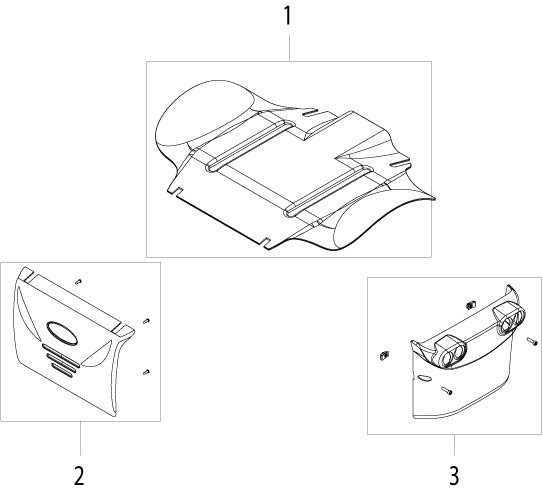 1

2

3